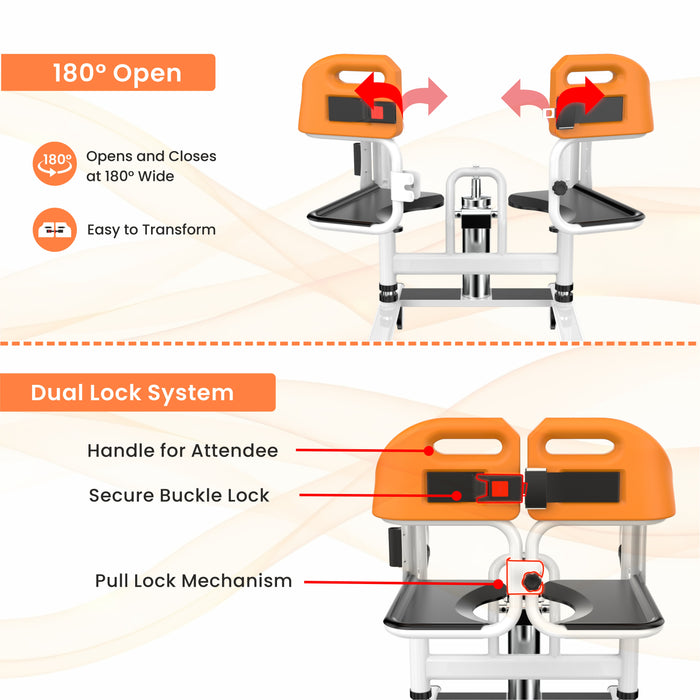 180° Open

180°

Opens and Closes at 180° Wide

Easy to Transform

Dual Lock System

Handle for Attendee

Secure Buckle Lock

Pull Lock Mechanism