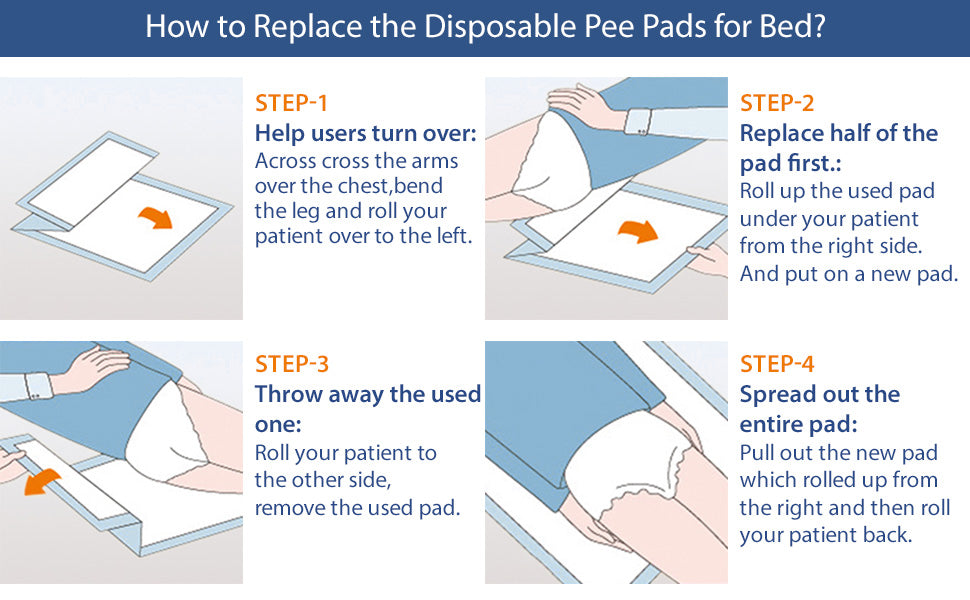 How to Replace the Disposable Pee Pads for Bed?

STEP-1
Help users turn over:
Across cross the arms over the chest,bend the leg and roll your patient over to the left.

STEP-2
Replace half of the pad first.:
Roll up the used pad under your patient from the right side. And put on a new pad.

STEP-3
Throw away the used one:
Roll your patient to the other side, remove the used pad.

STEP-4
Spread out the entire pad:
Pull out the new pad which rolled up from the right and then roll your patient back.