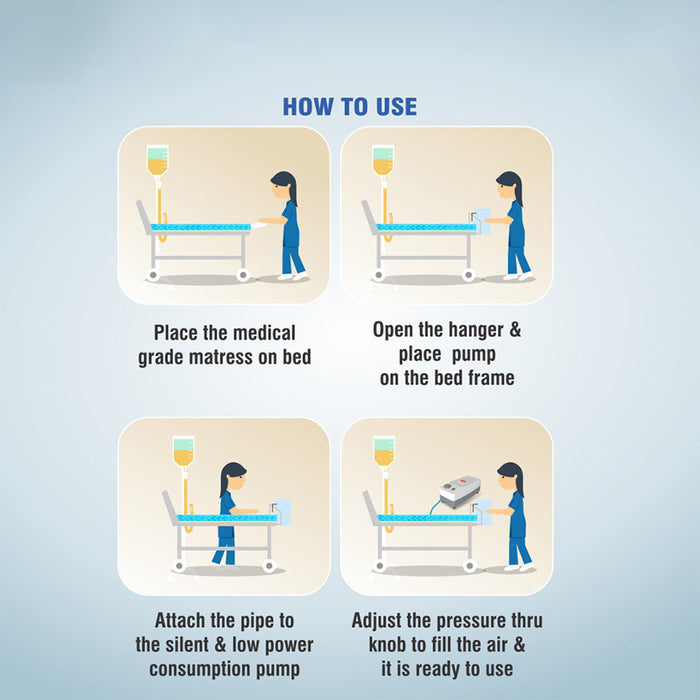 HOW TO USE

Place the medical grade matress on bed

Open the hanger & place pump on the bed frame

Attach the pipe to the silent & low power consumption pump

Adjust the pressure thru knob to fill the air & it is ready to use