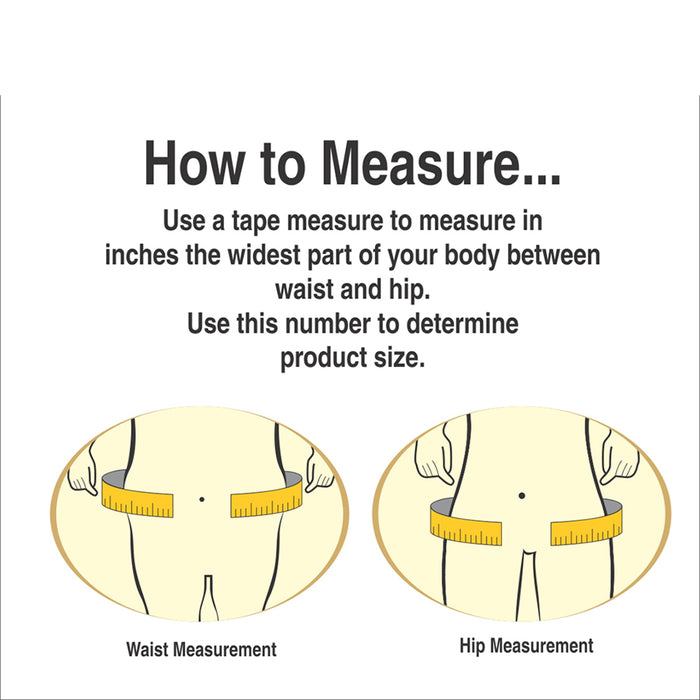 How to Measure...

Use a tape measure to measure in inches the widest part of your body between waist and hip.
Use this number to determine product size.

Waist Measurement

Hip Measurement