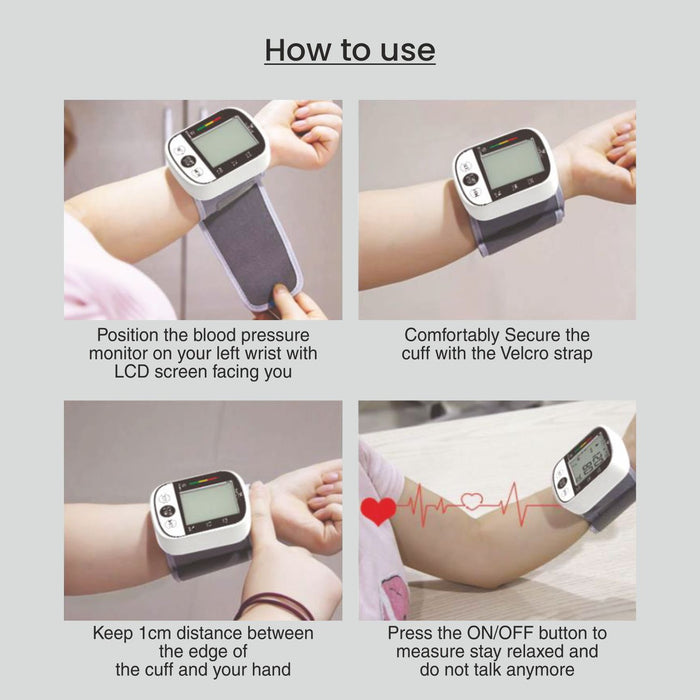 How to use

Position the blood pressure monitor on your left wrist with LCD screen facing you

Comfortably Secure the cuff with the Velcro strap

Keep 1cm distance between the edge of the cuff and your hand

Press the ON/OFF button to measure stay relaxed and do not talk anymore