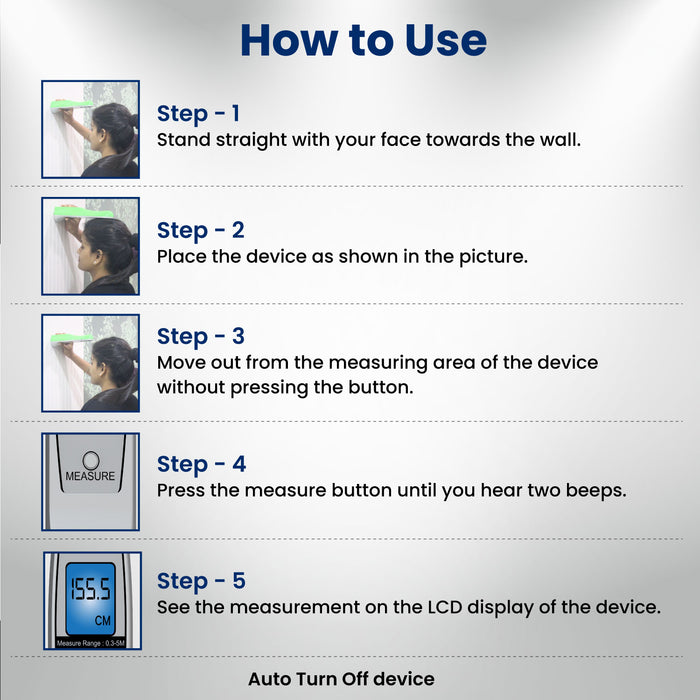 How to Use

Step - 1
Stand straight with your face towards the wall.

Step - 2
Place the device as shown in the picture.

Step - 3
Move out from the measuring area of the device without pressing the button.

MEASURE

Step - 4
Press the measure button until you hear two beeps.

155.5
CM
Measure Range : 0.3-5M

Step - 5
See the measurement on the LCD display of the device.

Auto Turn Off device