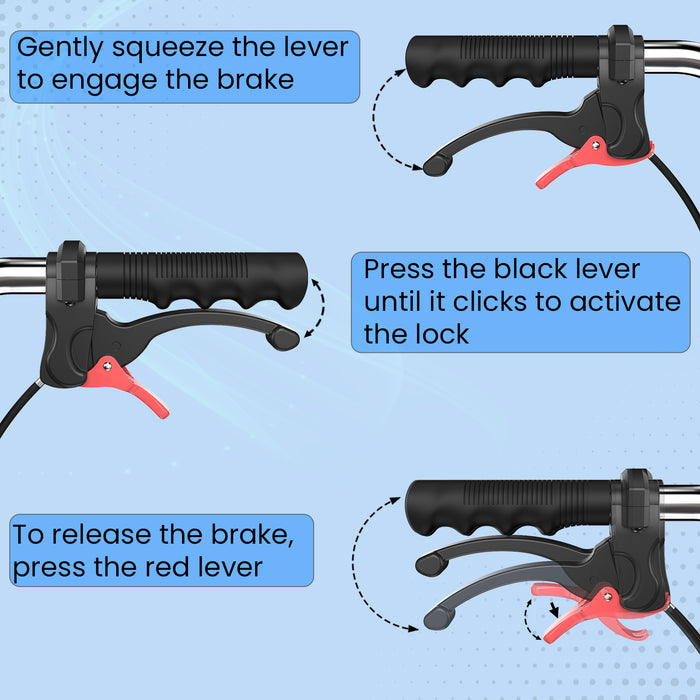 Gently squeeze the lever to engage the brake

Press the black lever until it clicks to activate the lock

To release the brake, press the red lever