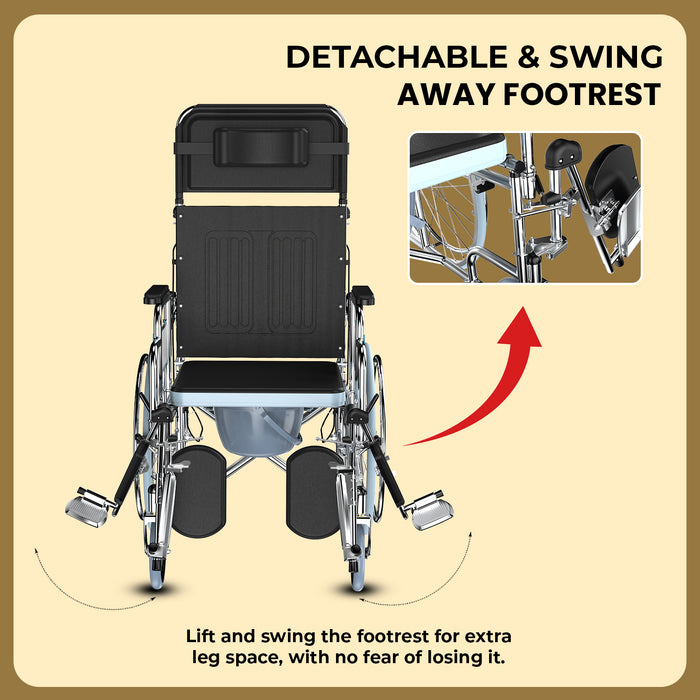 DETACHABLE & SWING AWAY FOOTREST

Lift and swing the footrest for extra leg space, with no fear of losing it.