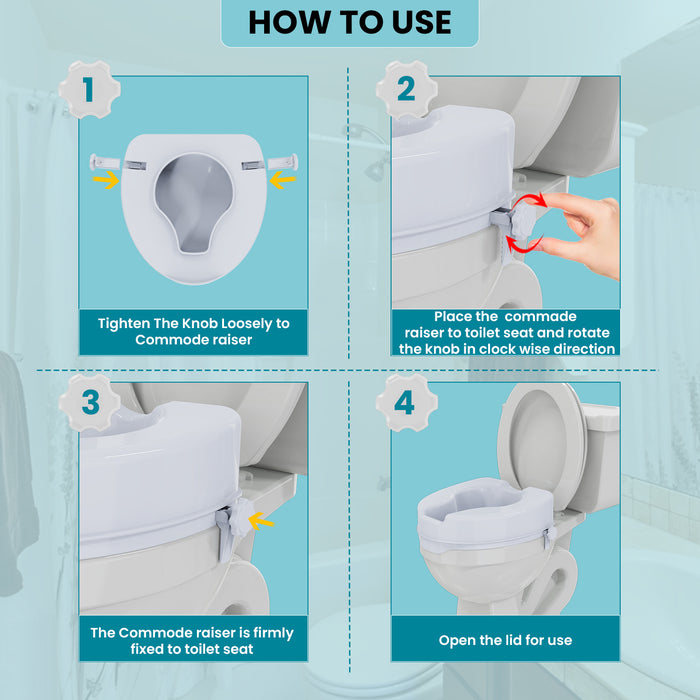 HOW TO USE

1

Tighten The Knob Loosely to Commode raiser

2

Place the commade raiser to toilet seat and rotate the knob in clock wise direction

3

The Commode raiser is firmly fixed to toilet seat

4

Open the lid for use