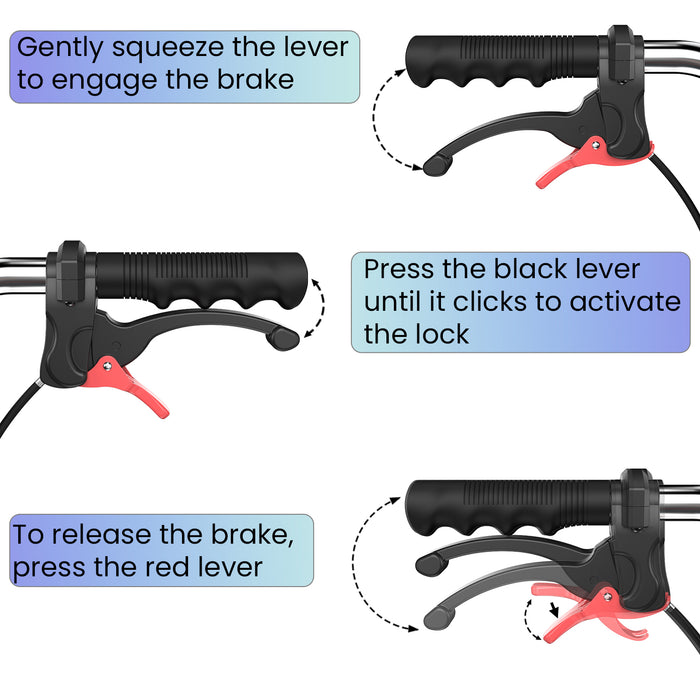 Gently squeeze the lever to engage the brake

Press the black lever until it clicks to activate the lock

To release the brake, press the red lever